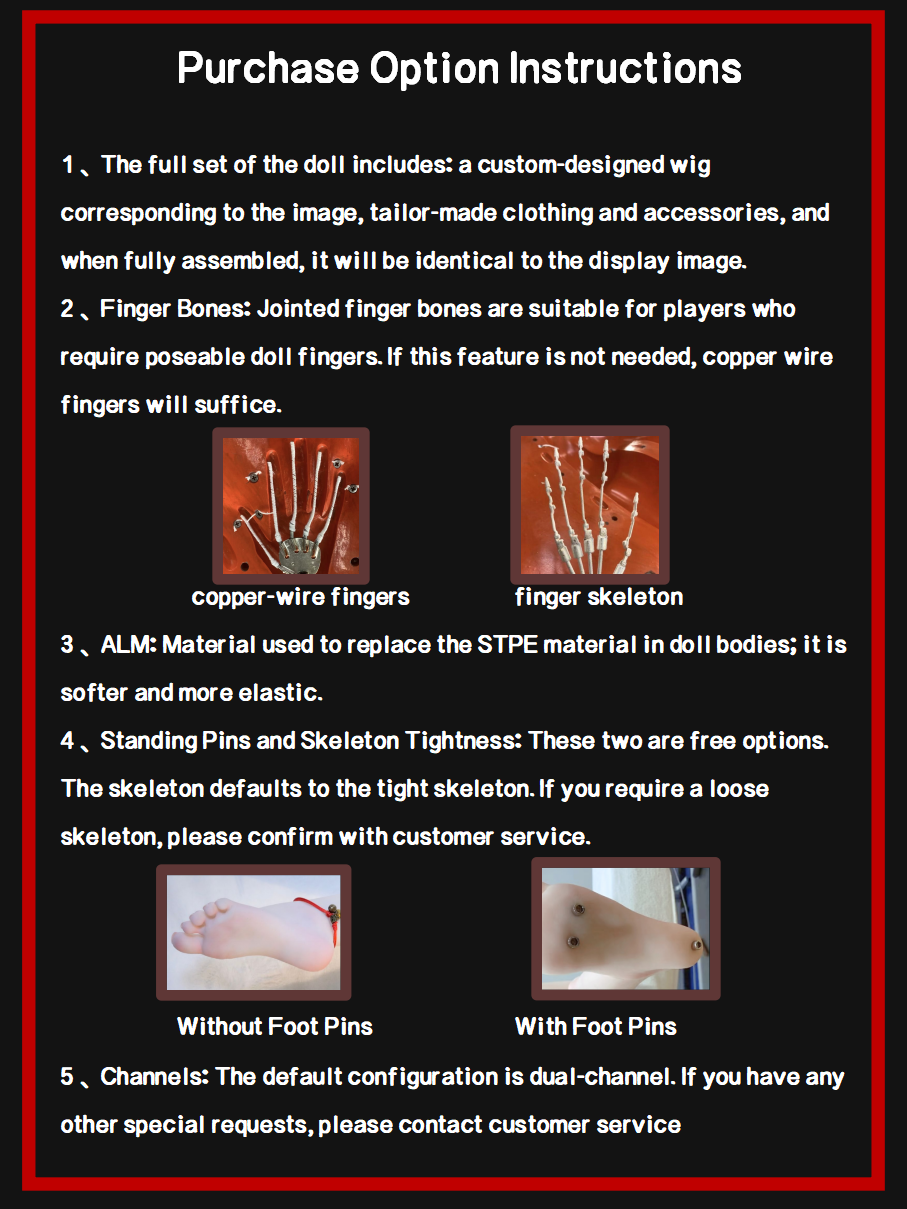 Purchase Option Instructions

1、The full set of the doll includes: a custom-designed wig corresponding to the image, tailor-made clothing and accessories, and when fully assembled, it will be identical to the display image.

2、Finger Bones: Jointed finger bones are suitable for players who require poseable doll fingers. If this feature is not needed, copper wire fingers will suffice.

copper-wire fingers

finger skeleton

3、ALM: Material used to replace the STPE material in doll bodies; it is softer and more elastic.

4、Standing Pins and Skeleton Tightness: These two are free options. The skeleton defaults to the tight skeleton. If you require a loose skeleton, please confirm with customer service.

Without Foot Pins

With Foot Pins

5、Channels: The default configuration is dual-channel. If you have any other special requests, please contact customer service