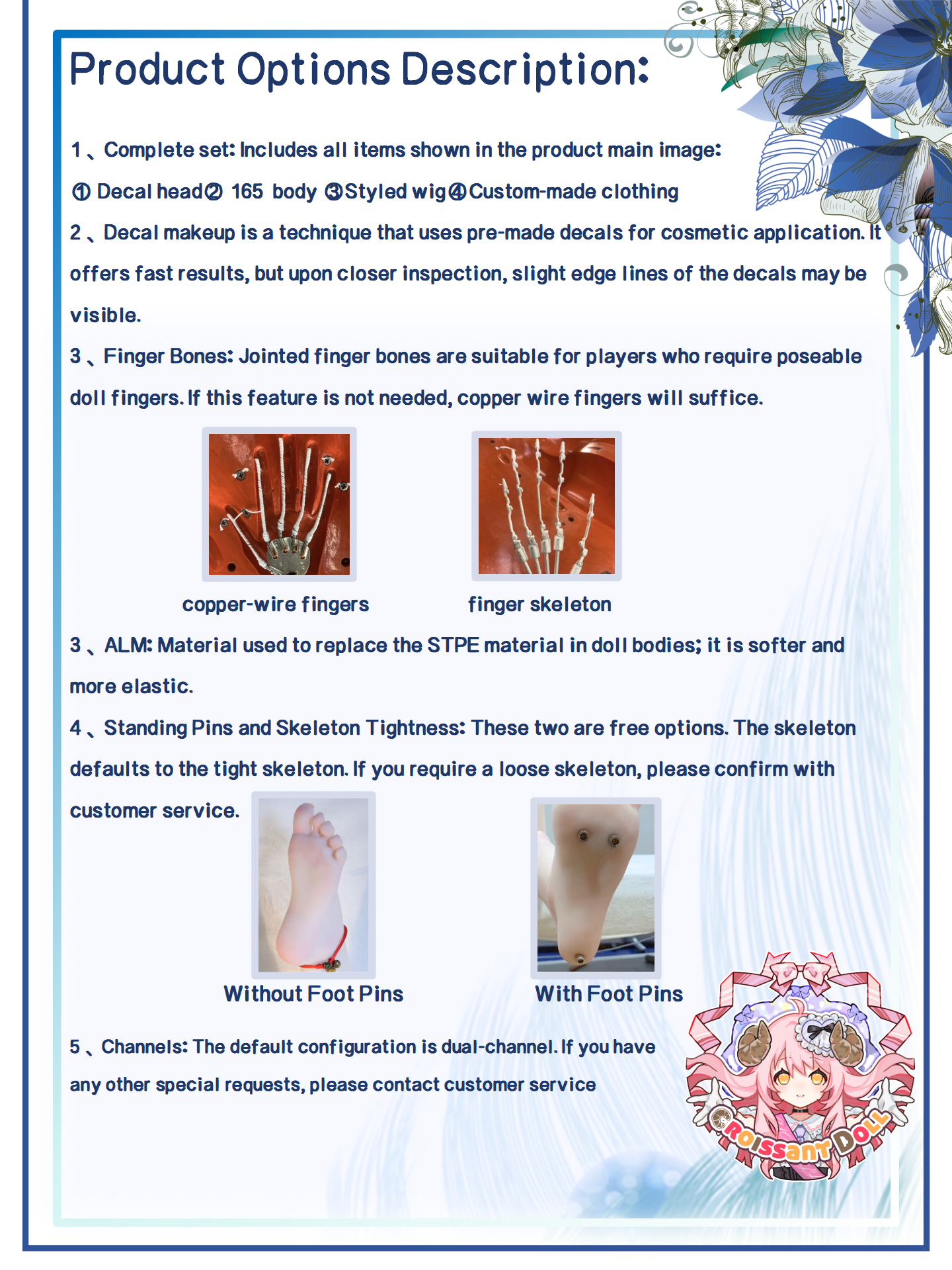 Product Options Description:

1、Complete set: Includes all items shown in the product main image:

① Decal head② 165 body ③Styled wig④Custom-made clothing

2、Decal makeup is a technique that uses pre-made decals for cosmetic application. It offers fast results, but upon closer inspection, slight edge lines of the decals may be visible.

3、Finger Bones: Jointed finger bones are suitable for players who require poseable doll fingers. If this feature is not needed, copper wire fingers will suffice.

copper-wire fingers

finger skeleton

3、ALM: Material used to replace the STPE material in doll bodies; it is softer and more elastic.

4、Standing Pins and Skeleton Tightness: These two are free options. The skeleton defaults to the tight skeleton. If you require a loose skeleton, please confirm with customer service.

Without Foot Pins

With Foot Pins

5、Channels: The default configuration is dual-channel. If you have any other special requests, please contact customer service

CROISSANT DOLL