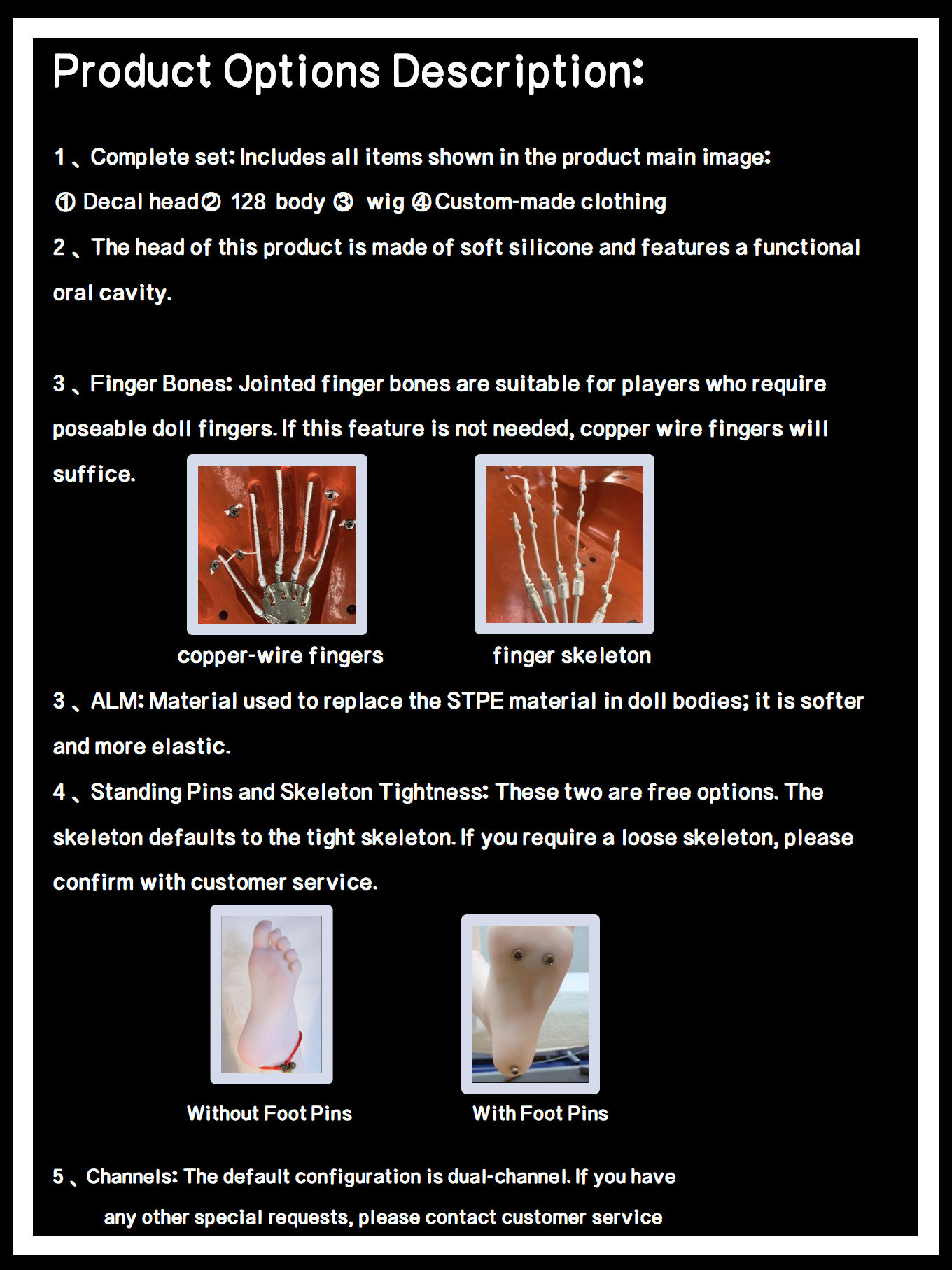 Product Options Description:

1、Complete set: Includes all items shown in the product main image:
① Decal head② 128 body ③ wig ④Custom-made clothing
2、The head of this product is made of soft silicone and features a functional oral cavity.

3、Finger Bones: Jointed finger bones are suitable for players who require poseable doll fingers. If this feature is not needed, copper wire fingers will suffice.

copper-wire fingers

finger skeleton

3、ALM: Material used to replace the STPE material in doll bodies; it is softer and more elastic.
4、Standing Pins and Skeleton Tightness: These two are free options. The skeleton defaults to the tight skeleton. If you require a loose skeleton, please confirm with customer service.

Without Foot Pins

With Foot Pins

5、Channels: The default configuration is dual-channel. If you have any other special requests, please contact customer service