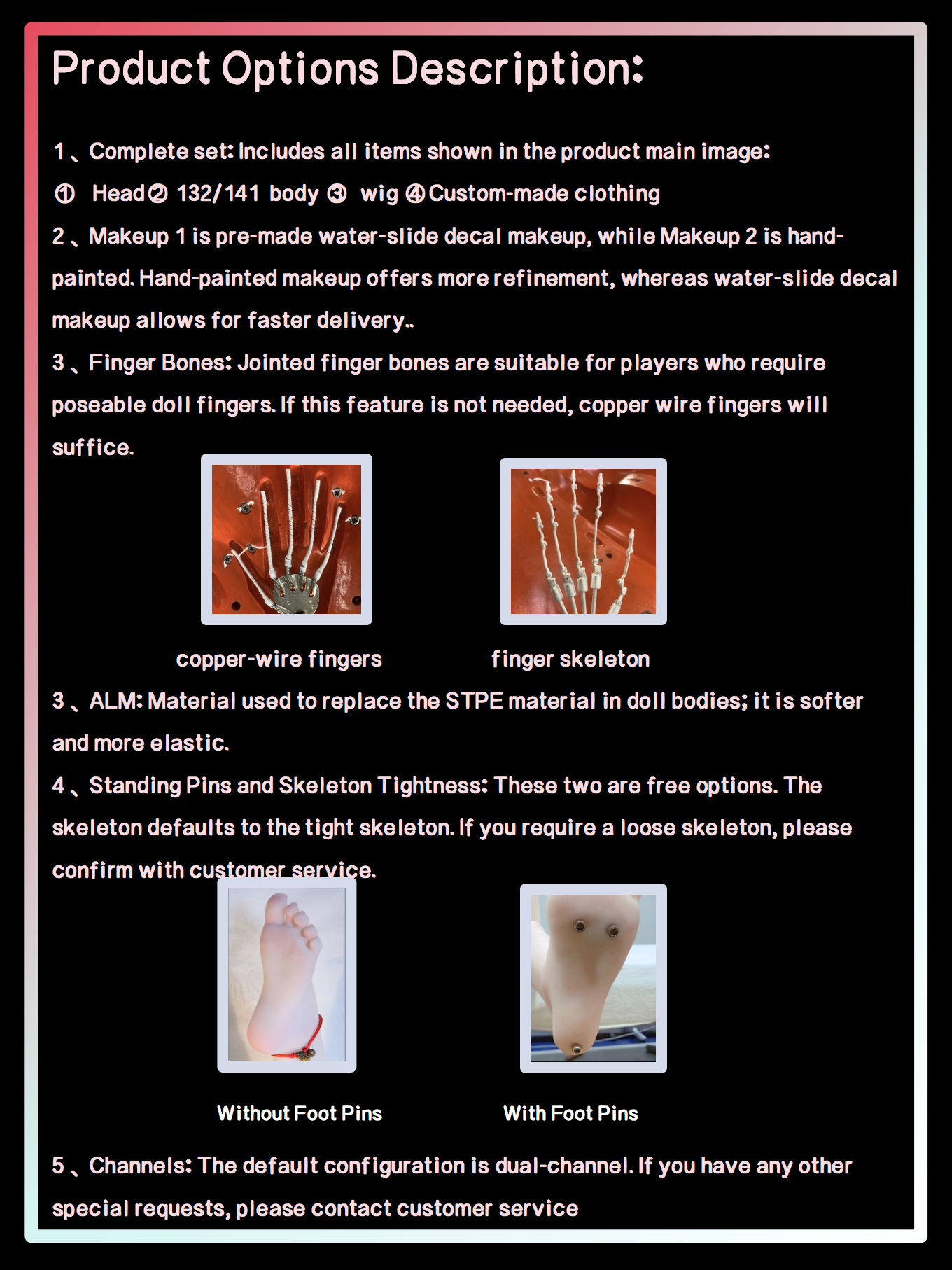 Product Options Description:

1、Complete set: Includes all items shown in the product main image:
① Head② 132/141 body ③ wig ④Custom-made clothing

2、Makeup 1 is pre-made water-slide decal makeup, while Makeup 2 is hand-painted. Hand-painted makeup offers more refinement, whereas water-slide decal makeup allows for faster delivery..

3、Finger Bones: Jointed finger bones are suitable for players who require poseable doll fingers. If this feature is not needed, copper wire fingers will suffice.

copper-wire fingers

finger skeleton

3、ALM: Material used to replace the STPE material in doll bodies; it is softer and more elastic.

4、Standing Pins and Skeleton Tightness: These two are free options. The skeleton defaults to the tight skeleton. If you require a loose skeleton, please confirm with customer service.

Without Foot Pins

With Foot Pins

5、Channels: The default configuration is dual-channel. If you have any other special requests, please contact customer service