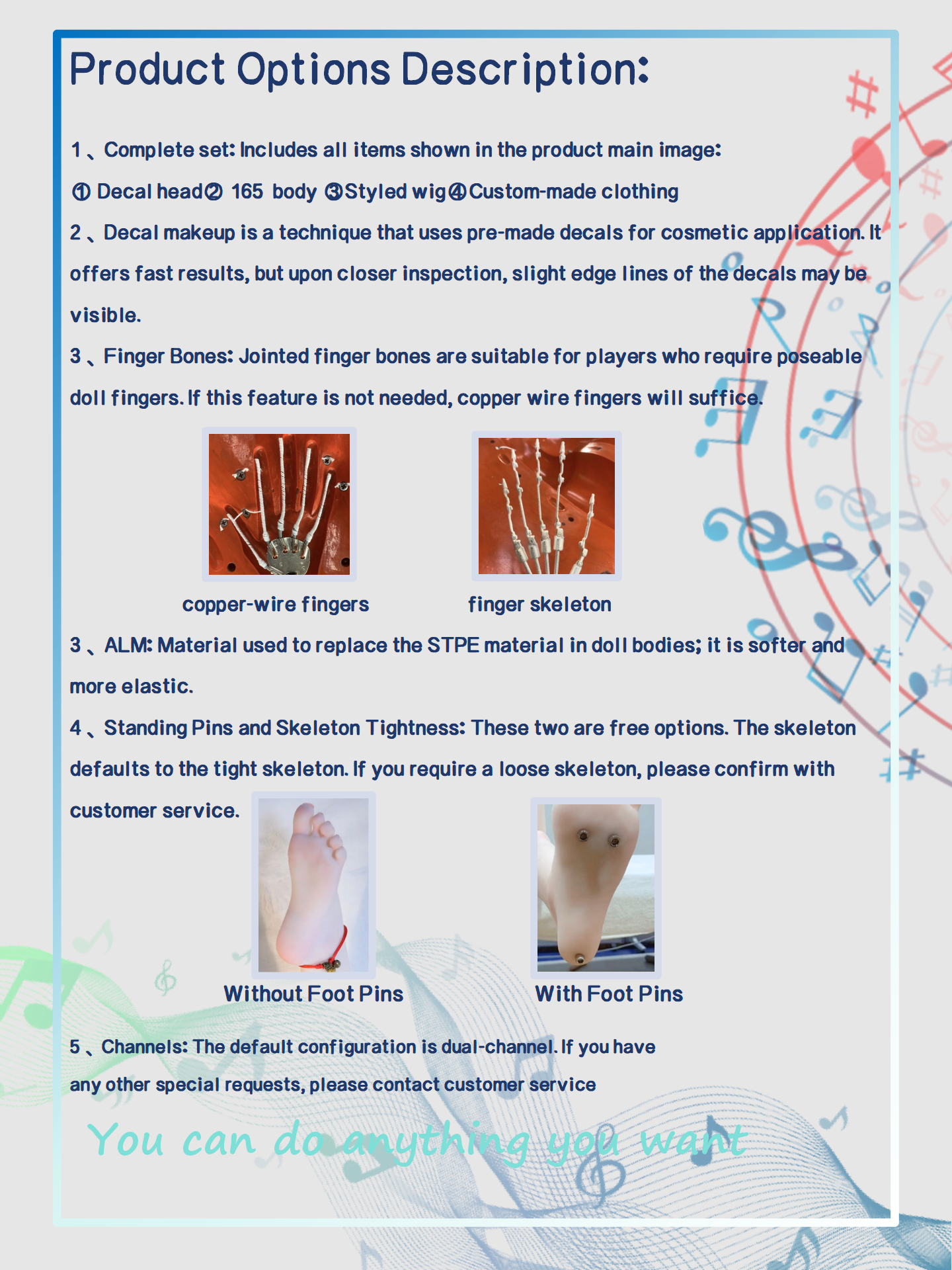 Product Options Description:

1、Complete set: Includes all items shown in the product main image:
① Decal head② 165 body ③Styled wig④Custom-made clothing

2、Decal makeup is a technique that uses pre-made decals for cosmetic application. It offers fast results, but upon closer inspection, slight edge lines of the decals may be visible.

3、Finger Bones: Jointed finger bones are suitable for players who require poseable doll fingers. If this feature is not needed, copper wire fingers will suffice.

copper-wire fingers

finger skeleton

3、ALM: Material used to replace the STPE material in doll bodies; it is softer and more elastic.

4、Standing Pins and Skeleton Tightness: These two are free options. The skeleton defaults to the tight skeleton. If you require a loose skeleton, please confirm with customer service.

Without Foot Pins

With Foot Pins

5、Channels: The default configuration is dual-channel. If you have any other special requests, please contact customer service

You can do anything you want