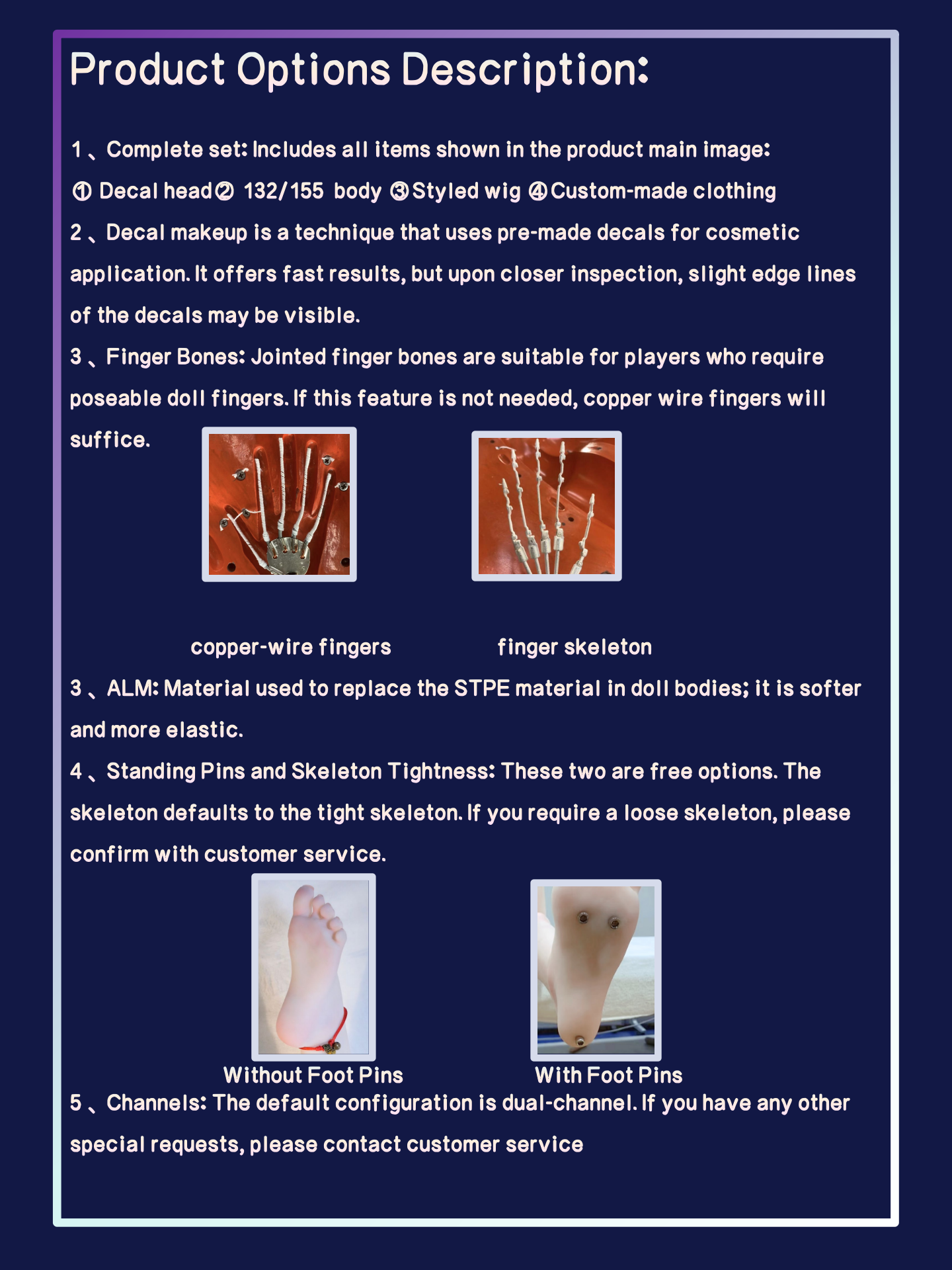 Product Options Description:

1、Complete set: Includes all items shown in the product main image:
① Decal head② 132/155 body ③Styled wig ④Custom-made clothing

2、Decal makeup is a technique that uses pre-made decals for cosmetic application. It offers fast results, but upon closer inspection, slight edge lines of the decals may be visible.

3、Finger Bones: Jointed finger bones are suitable for players who require poseable doll fingers. If this feature is not needed, copper wire fingers will suffice.

copper-wire fingers

finger skeleton

3、ALM: Material used to replace the STPE material in doll bodies; it is softer and more elastic.

4、Standing Pins and Skeleton Tightness: These two are free options. The skeleton defaults to the tight skeleton. If you require a loose skeleton, please confirm with customer service.

Without Foot Pins

With Foot Pins

5、Channels: The default configuration is dual-channel. If you have any other special requests, please contact customer service