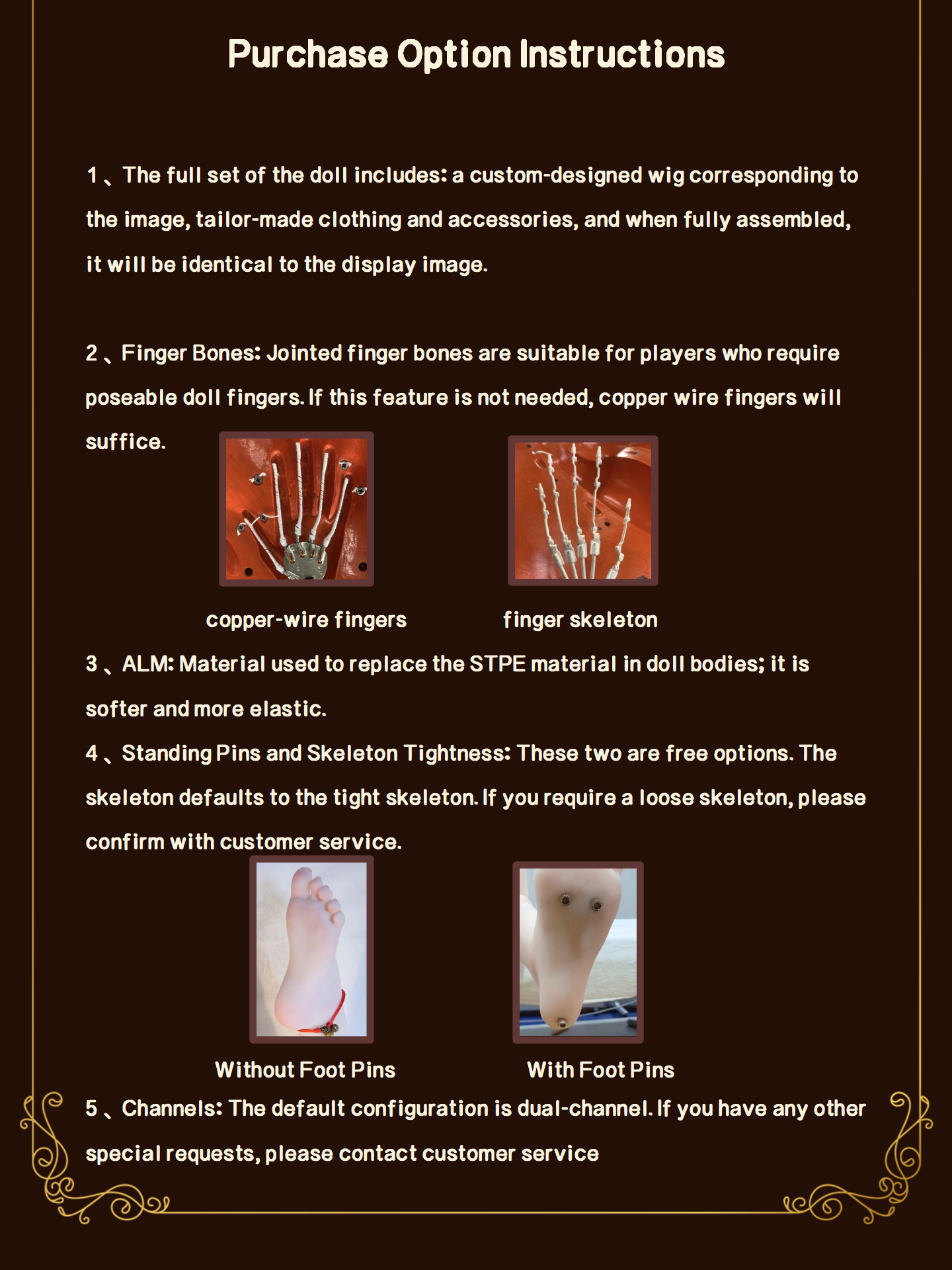 Purchase Option Instructions

1、The full set of the doll includes: a custom-designed wig corresponding to the image, tailor-made clothing and accessories, and when fully assembled, it will be identical to the display image.

2、Finger Bones: Jointed finger bones are suitable for players who require poseable doll fingers. If this feature is not needed, copper wire fingers will suffice.

copper-wire fingers

finger skeleton

3、ALM: Material used to replace the STPE material in doll bodies; it is softer and more elastic.

4、Standing Pins and Skeleton Tightness: These two are free options. The skeleton defaults to the tight skeleton. If you require a loose skeleton, please confirm with customer service.

Without Foot Pins

With Foot Pins

5、Channels: The default configuration is dual-channel. If you have any other special requests, please contact customer service