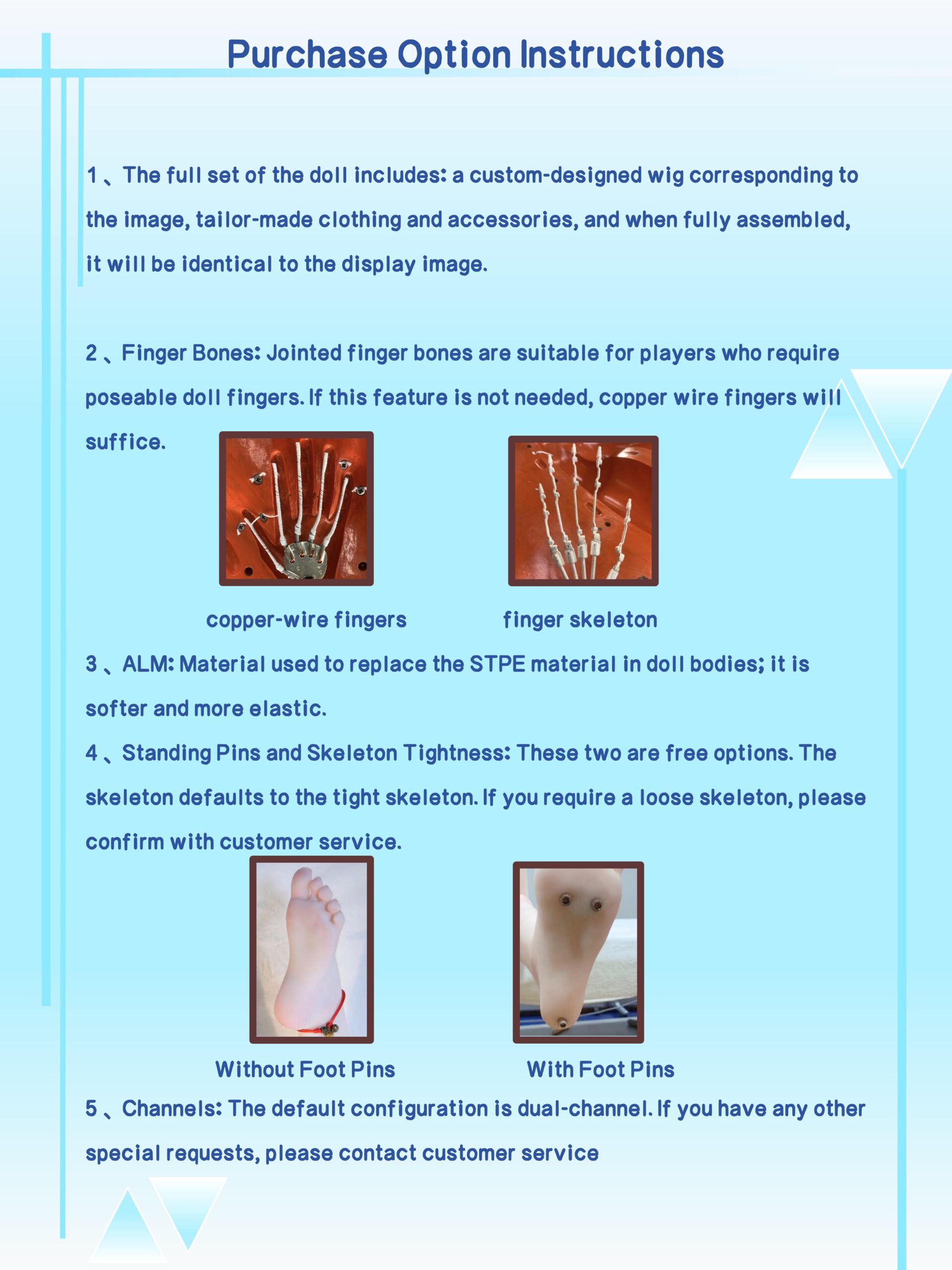 Purchase Option Instructions

1、The full set of the doll includes: a custom-designed wig corresponding to the image, tailor-made clothing and accessories, and when fully assembled, it will be identical to the display image.

2、Finger Bones: Jointed finger bones are suitable for players who require poseable doll fingers. If this feature is not needed, copper wire fingers will suffice.

copper-wire fingers

finger skeleton

3、ALM: Material used to replace the STPE material in doll bodies; it is softer and more elastic.

4、Standing Pins and Skeleton Tightness: These two are free options. The skeleton defaults to the tight skeleton. If you require a loose skeleton, please confirm with customer service.

Without Foot Pins

With Foot Pins

5、Channels: The default configuration is dual-channel. If you have any other special requests, please contact customer service